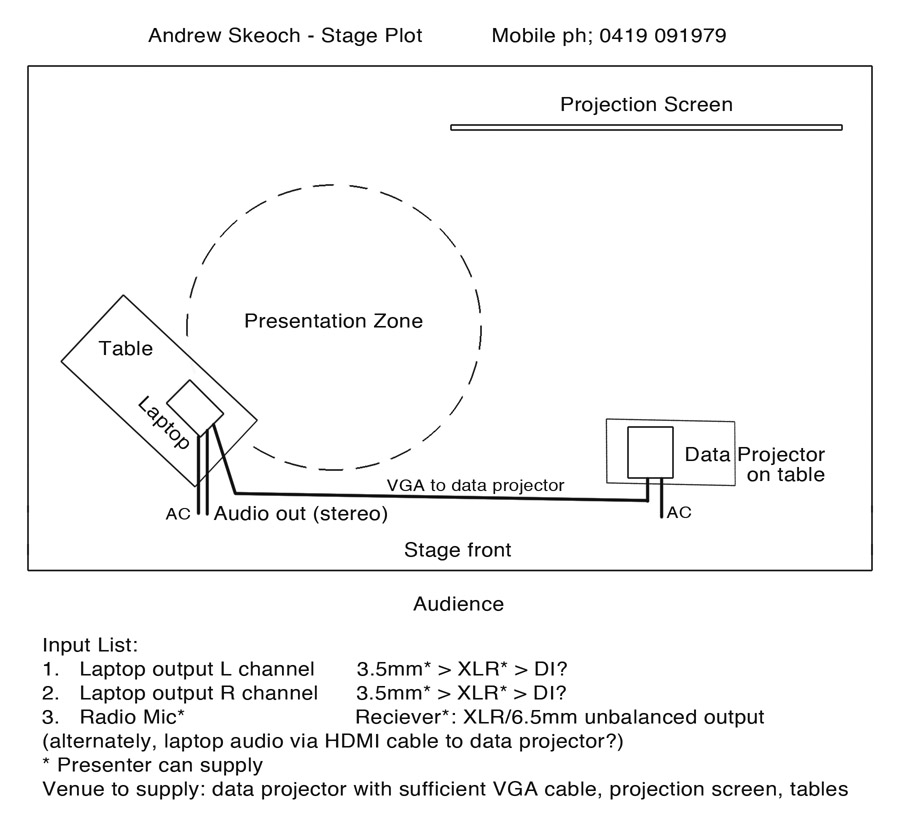 Andrew Skeoch - Stage Plot Mobile ph; 0419 091979

Projection Screen

Presentation Zone

Table

Laptop

Data Projector on table

VGA to data projector

AC Audio out (stereo)

AC

Stage front

Audience

Input List:
1. Laptop output L channel 3.5mm* > XLR* > DI?
2. Laptop output R channel 3.5mm* > XLR* > DI?
3. Radio Mic* Reciever*: XLR/6.5mm unbalanced output
(alternately, laptop audio via HDMI cable to data projector?)
* Presenter can supply
Venue to supply: data projector with sufficient VGA cable, projection screen, tables